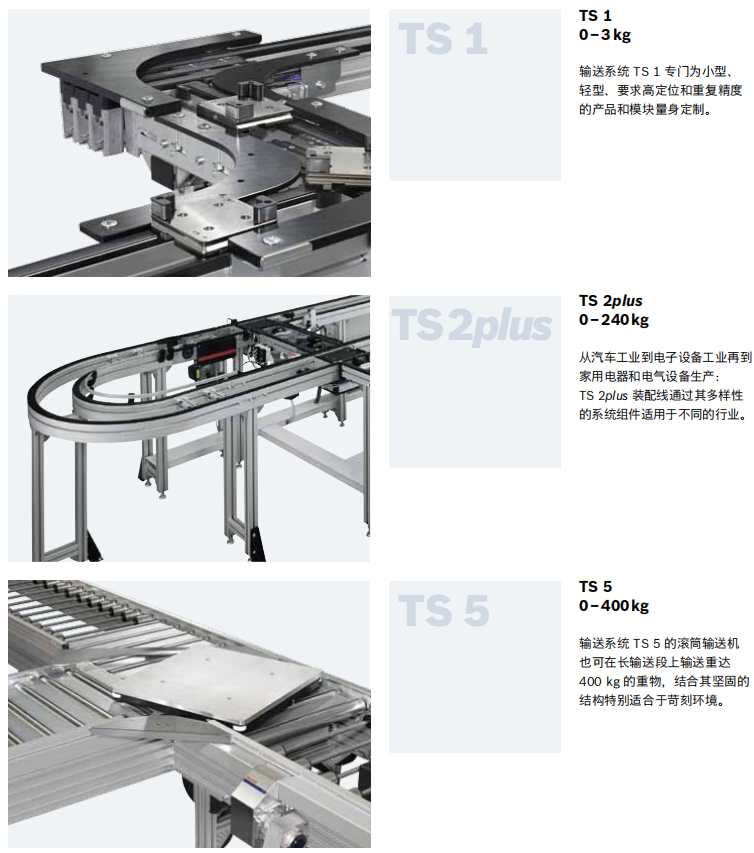 TS 1

TS 1
0–3 kg

输送系统 TS 1 专门为小型、轻型、要求高定位和重复精度的产品和模块量身定制。

TS 2plus

TS 2plus
0–240 kg

从汽车工业到电子设备工业再到家用电器和电气设备生产：TS 2plus 装配线通过其多样性的系统组件适用于不同的行业。

TS 5

TS 5
0–400 kg

输送系统 TS 5 的滚筒输送机也可在长输送段上输送重达 400 kg 的重物，结合其坚固的结构特别适合于苛刻环境。